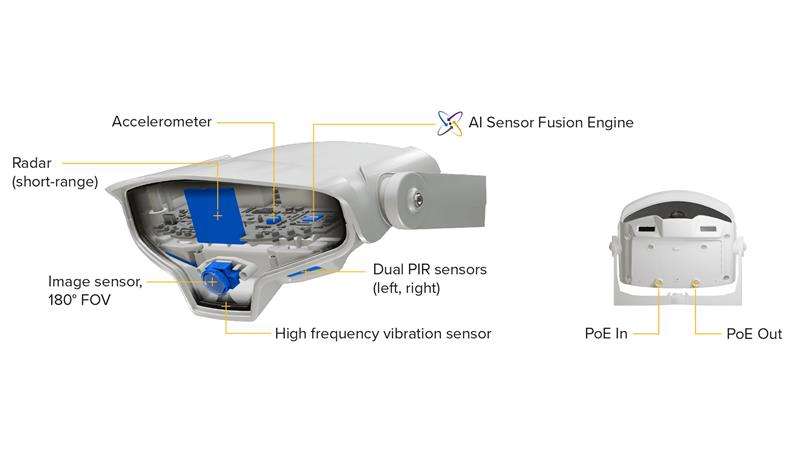 Accelerometer

AI Sensor Fusion Engine

Radar
(short-range)

Image sensor,
180° FOV

Dual PIR sensors
(left, right)

High frequency vibration sensor

PoE In

PoE Out